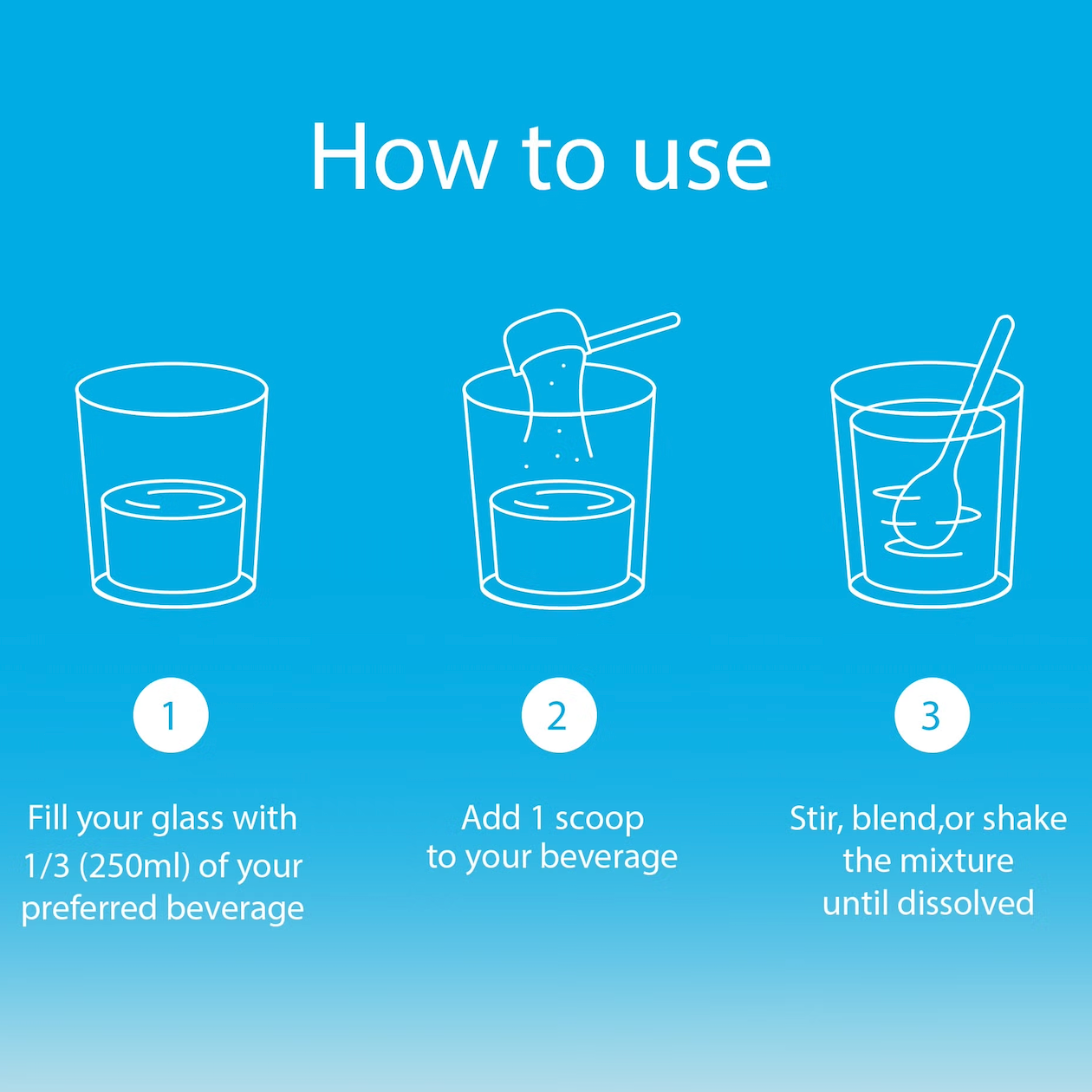 How to use

1

Fill your glass with 1/3 (250ml) of your preferred beverage

2

Add 1 scoop to your beverage

3

Stir, blend,or shake the mixture until dissolved